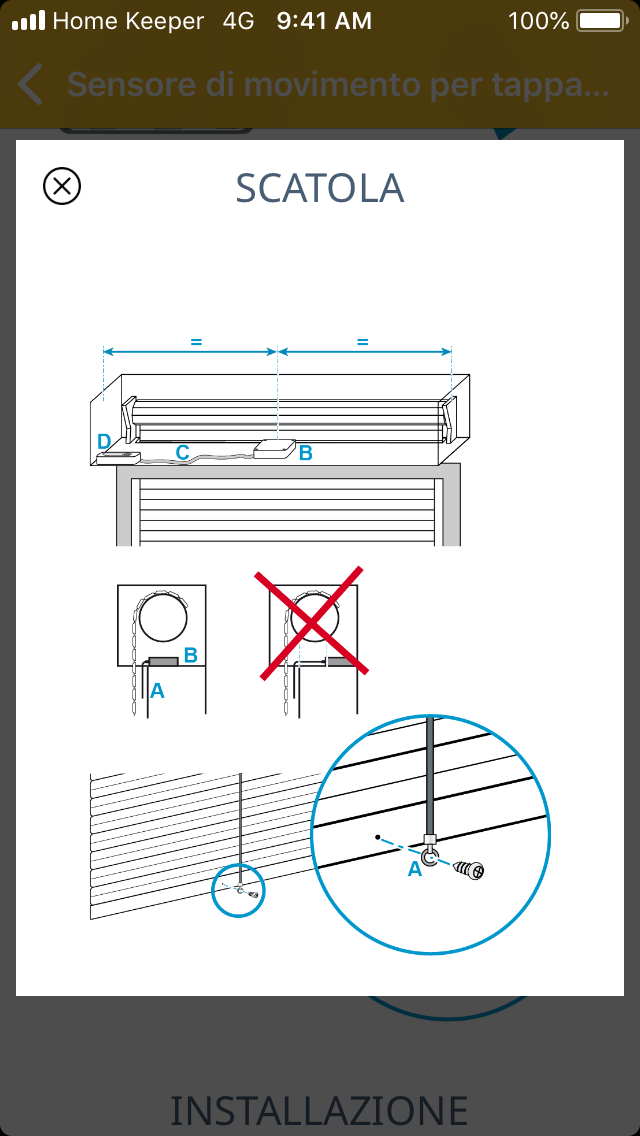 Home Keeper 4G 9:41 AM 100%

Sensore di movimento per tappa...

SCATOLA

=
=
D
C
B

B
A

A

INSTALLAZIONE